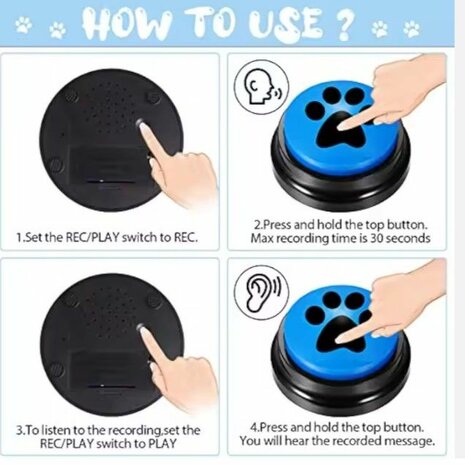 HOW TO USE ?

1.Set the REC/PLAY switch to REC.

2.Press and hold the top button. Max recording time is 30 seconds

3.To listen to the recording,set the REC/PLAY switch to PLAY

4.Press and hold the top button. You will hear the recorded message.